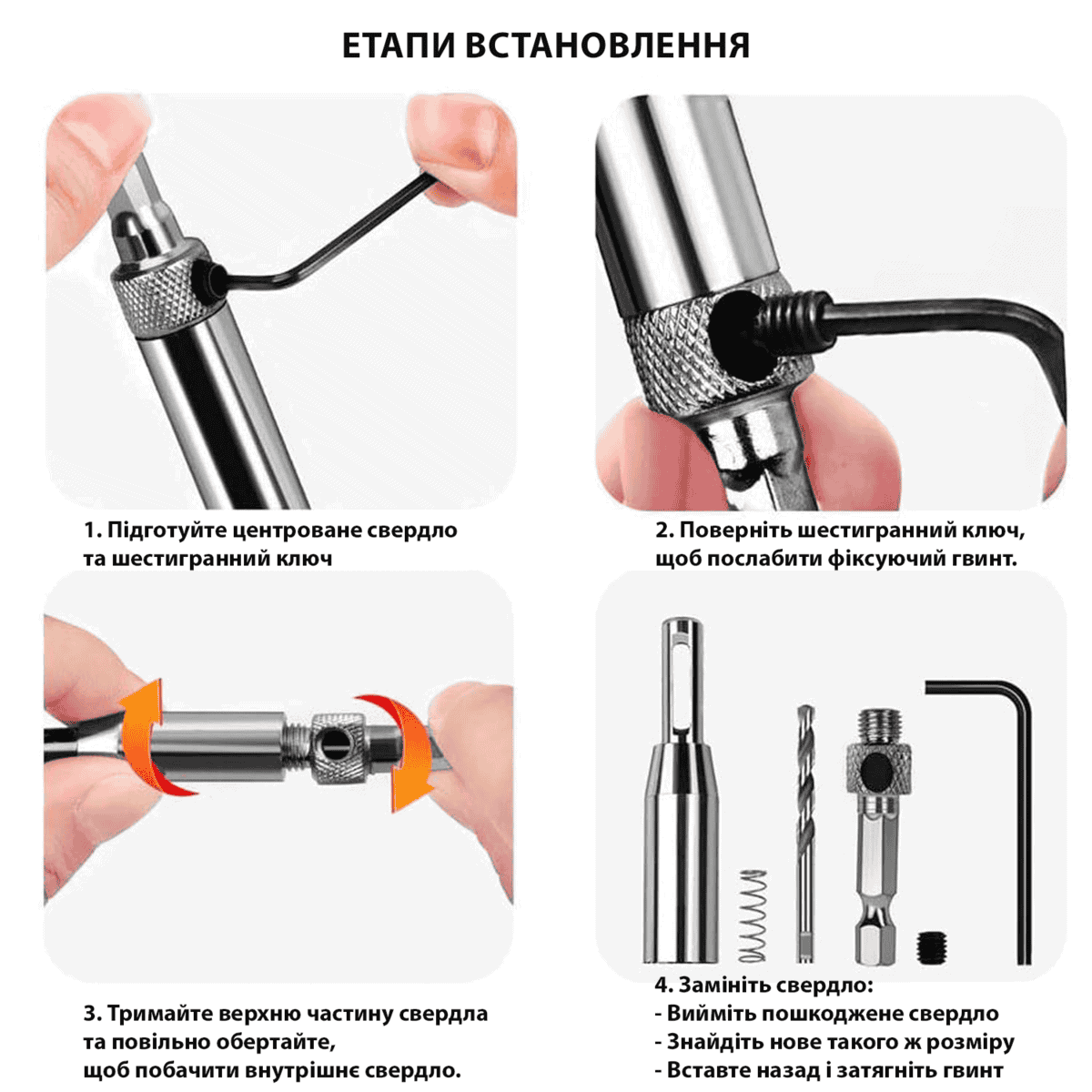 ЕТАПИ ВСТАНОВЛЕННЯ

1. Підготуйте центроване свердло та шестигранний ключ

2. Поверніть шестигранний ключ, щоб послабити фіксуючий гвинт.

3. Тримайте верхню частину свердла та повільно обертайте, щоб побачити внутрішнє свердло.

4. Замініть свердло:
- Вийміть пошкоджене свердло
- Знайдіть нове такого ж розміру
- Вставте назад і затягніть гвинт